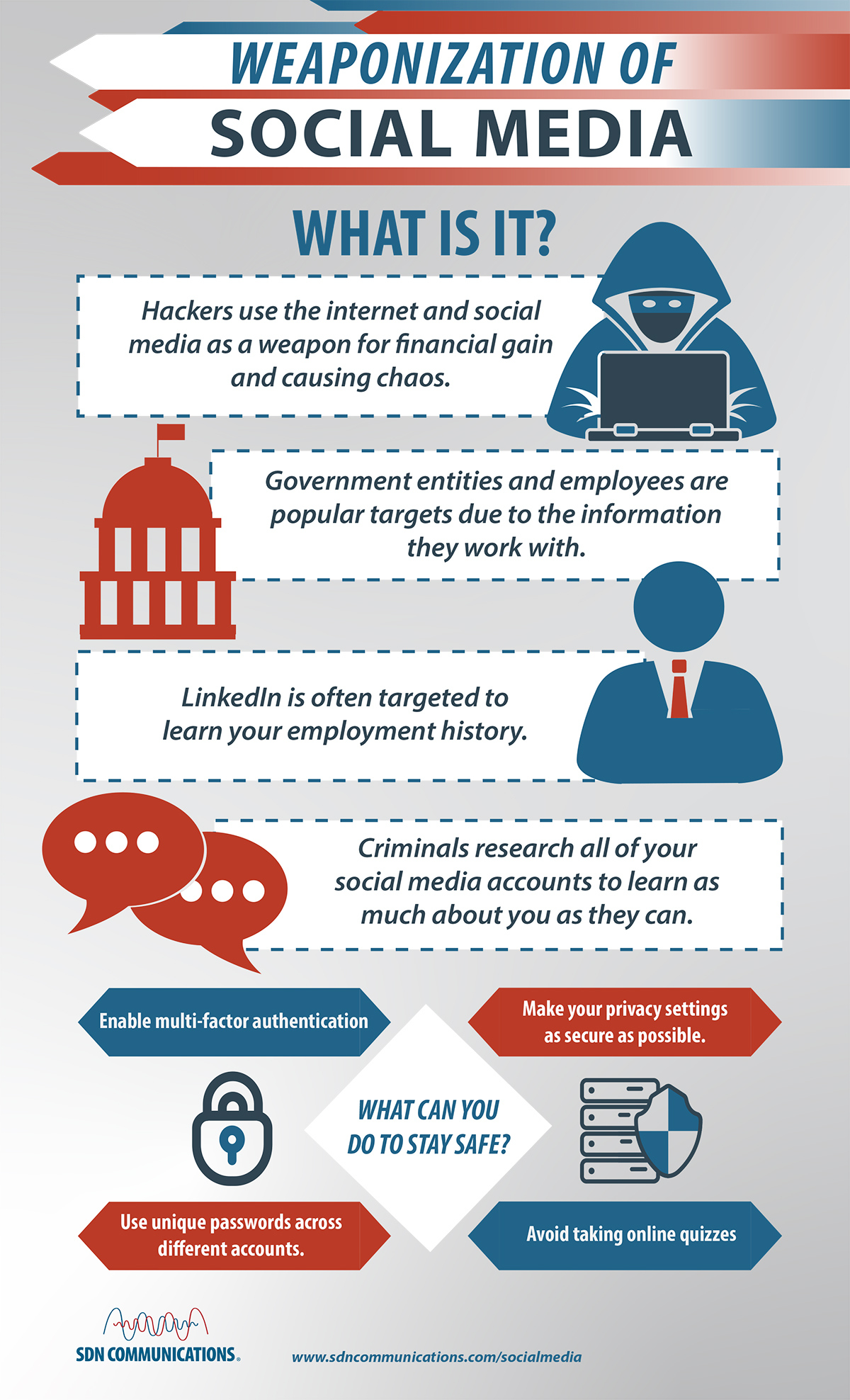 WEAPONIZATION OF
SOCIAL MEDIA

WHAT IS IT?

Hackers use the internet and social media as a weapon for financial gain and causing chaos.

Government entities and employees are popular targets due to the information they work with.

LinkedIn is often targeted to learn your employment history.

Criminals research all of your social media accounts to learn as much about you as they can.

Enable multi-factor authentication

Make your privacy settings as secure as possible.

WHAT CAN YOU DO TO STAY SAFE?

Use unique passwords across different accounts.

Avoid taking online quizzes

SDN COMMUNICATIONS.

www.sdncommunications.com/socialmedia