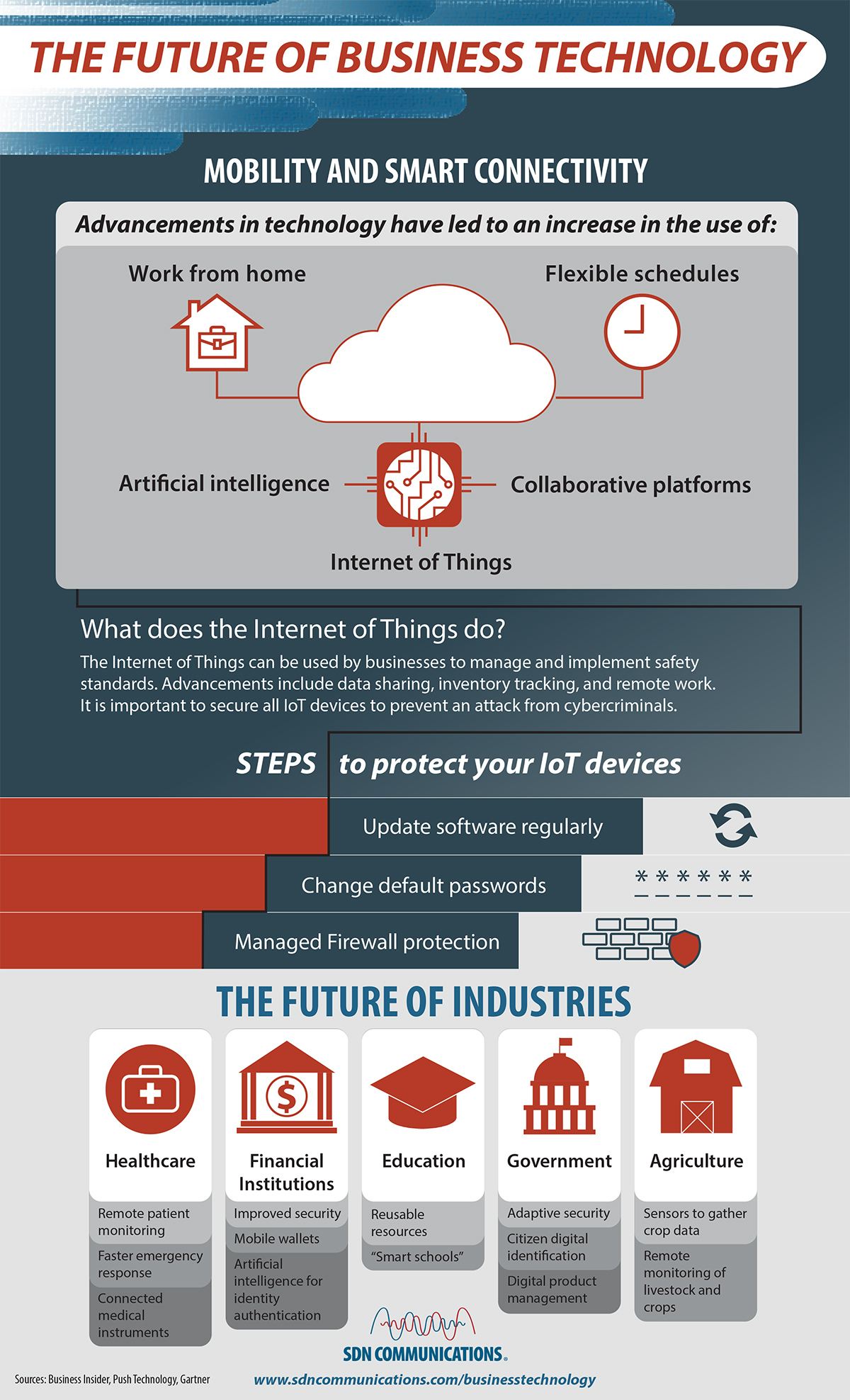 THE FUTURE OF BUSINESS TECHNOLOGY

MOBILITY AND SMART CONNECTIVITY

Advancements in technology have led to an increase in the use of:

Work from home

Flexible schedules

Artificial intelligence

Collaborative platforms

Internet of Things

What does the Internet of Things do?

The Internet of Things can be used by businesses to manage and implement safety standards. Advancements include data sharing, inventory tracking, and remote work. It is important to secure all IoT devices to prevent an attack from cybercriminals.

STEPS to protect your IoT devices

Update software regularly

Change default passwords

******

Managed Firewall protection

THE FUTURE OF INDUSTRIES

Healthcare
Remote patient monitoring
Faster emergency response
Connected medical instruments

Financial Institutions
Improved security
Mobile wallets
Artificial intelligence for identity authentication

Education
Reusable resources
"Smart schools"

Government
Adaptive security
Citizen digital identification
Digital product management

Agriculture
Sensors to gather crop data
Remote monitoring of livestock and crops

SDN COMMUNICATIONS.

Sources: Business Insider, Push Technology, Gartner

www.sdncommunications.com/businesstechnology